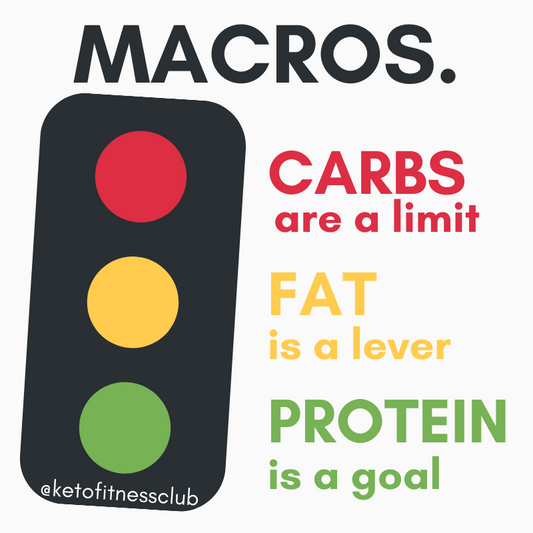 MACROS.

CARBS
are a limit

FAT
is a lever

PROTEIN
is a goal

@ketofitnessclub